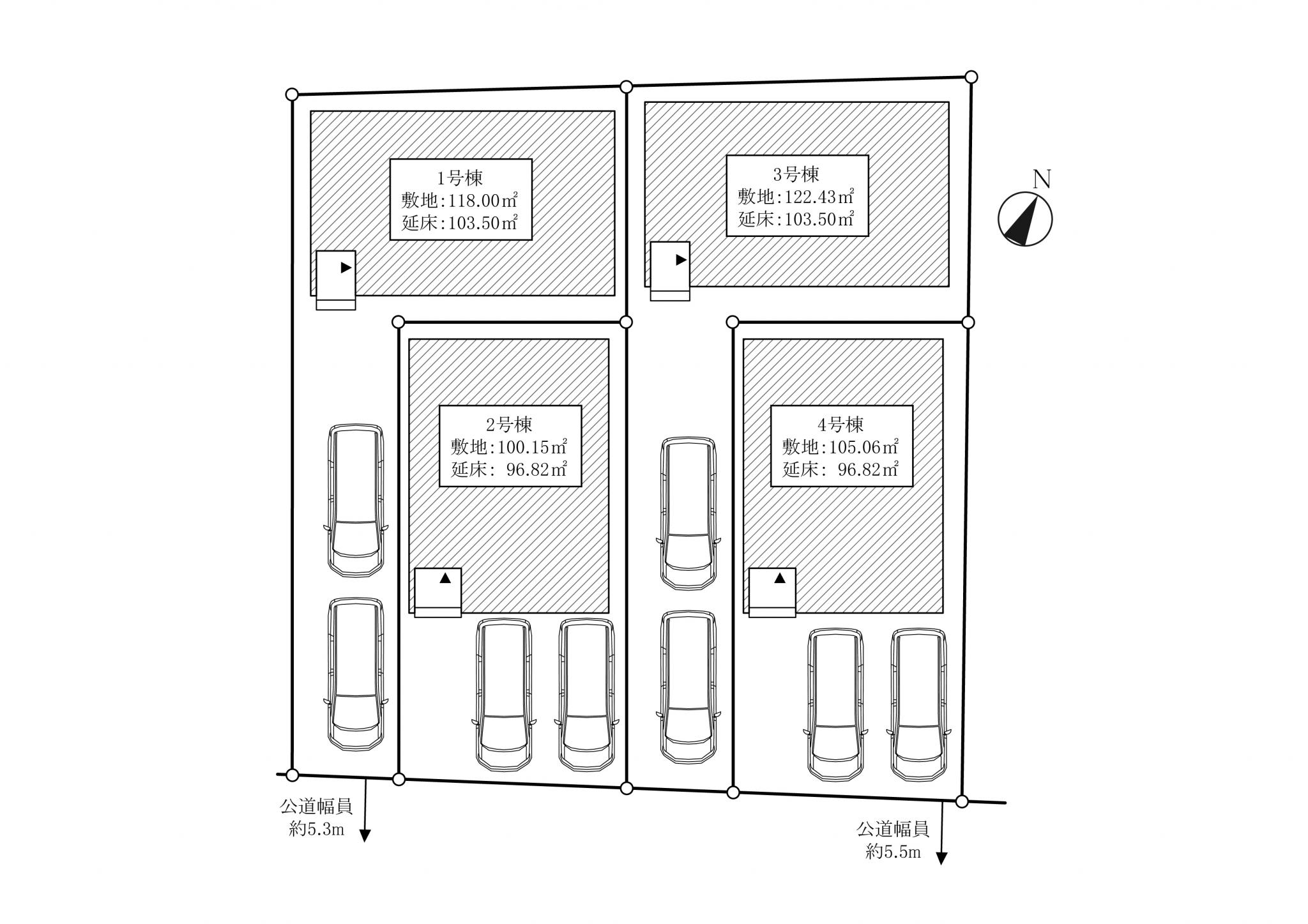 1号棟
敷地:118.00㎡
延床:103.50㎡

3号棟
敷地:122.43㎡
延床:103.50㎡

N

2号棟
敷地:100.15㎡
延床: 96.82㎡

4号棟
敷地:105.06㎡
延床: 96.82㎡

公道幅員
約5.3m

公道幅員
約5.5m